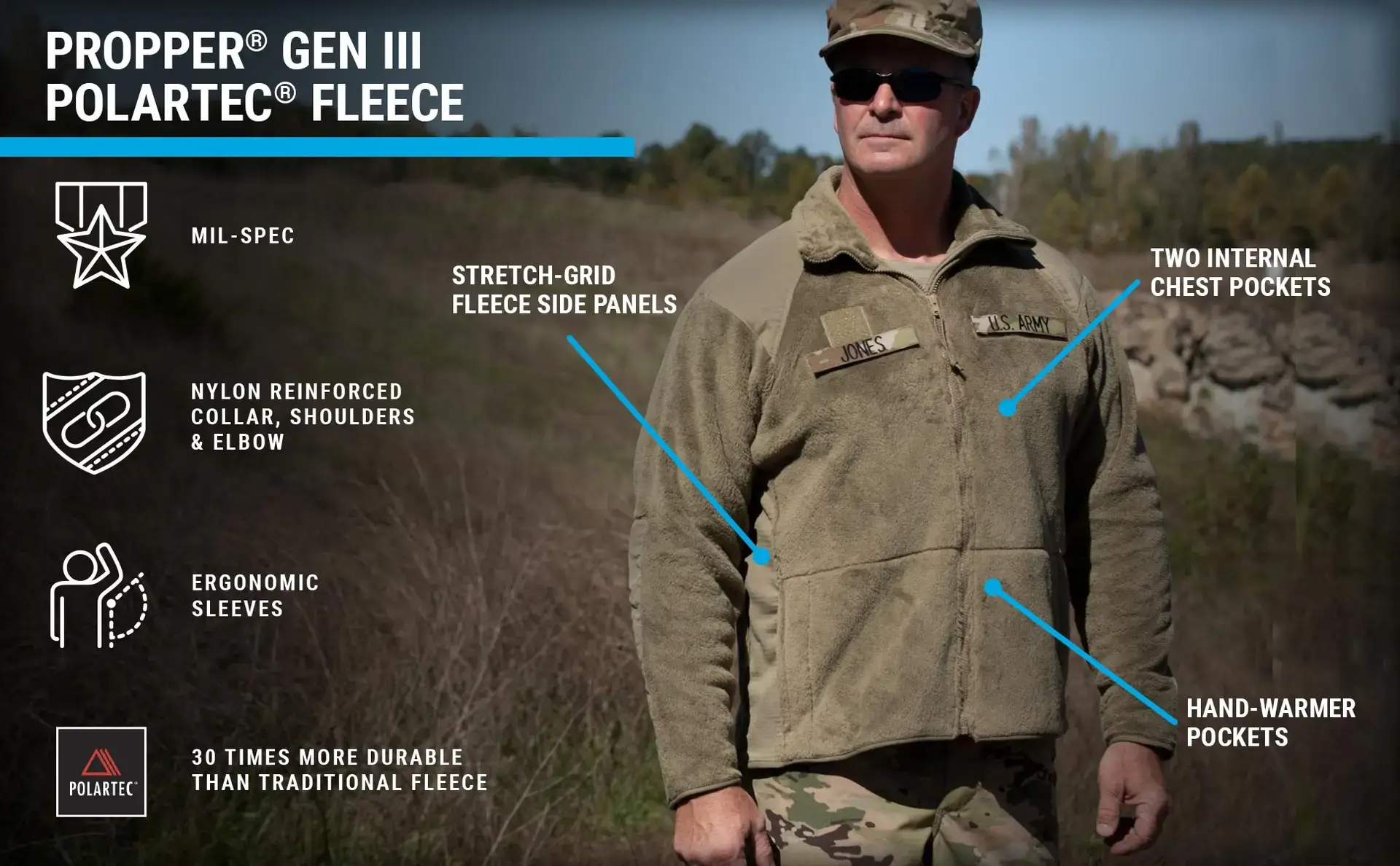 PROPPER® GEN III
POLARTEC® FLEECE

MIL-SPEC

NYLON REINFORCED COLLAR, SHOULDERS & ELBOW

ERGONOMIC SLEEVES

POLARTEC®

30 TIMES MORE DURABLE THAN TRADITIONAL FLEECE

STRETCH-GRID FLEECE SIDE PANELS

JONES

U.S. ARMY

TWO INTERNAL CHEST POCKETS

HAND-WARMER POCKETS